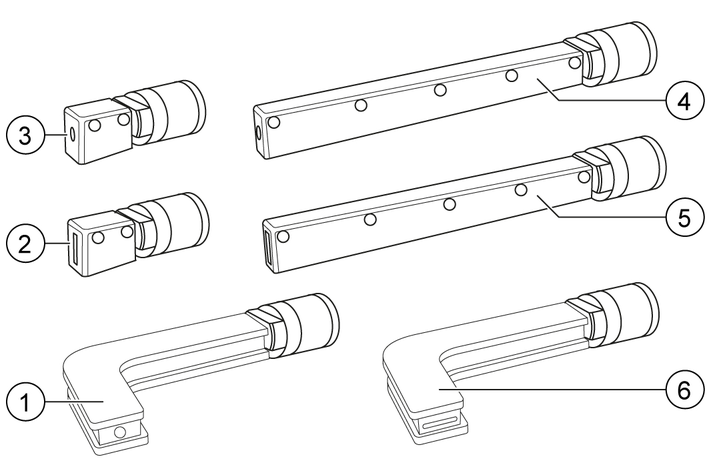 3
4
2
5
1
6