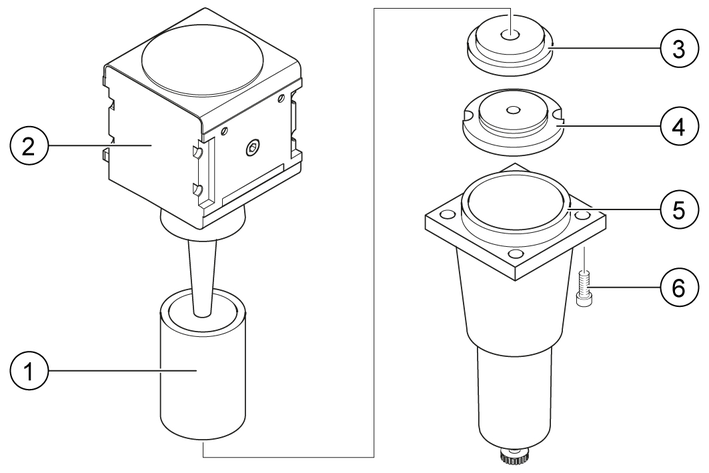 2
1
3
4
5
6