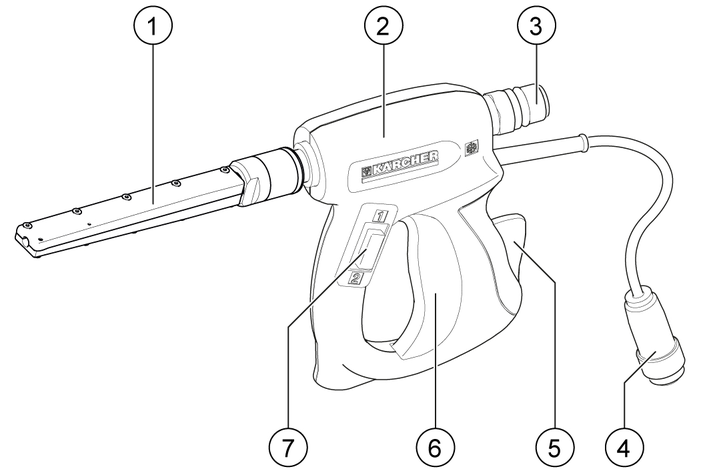 1
2
3
KÄRCHER
1
2
7
6
5
4