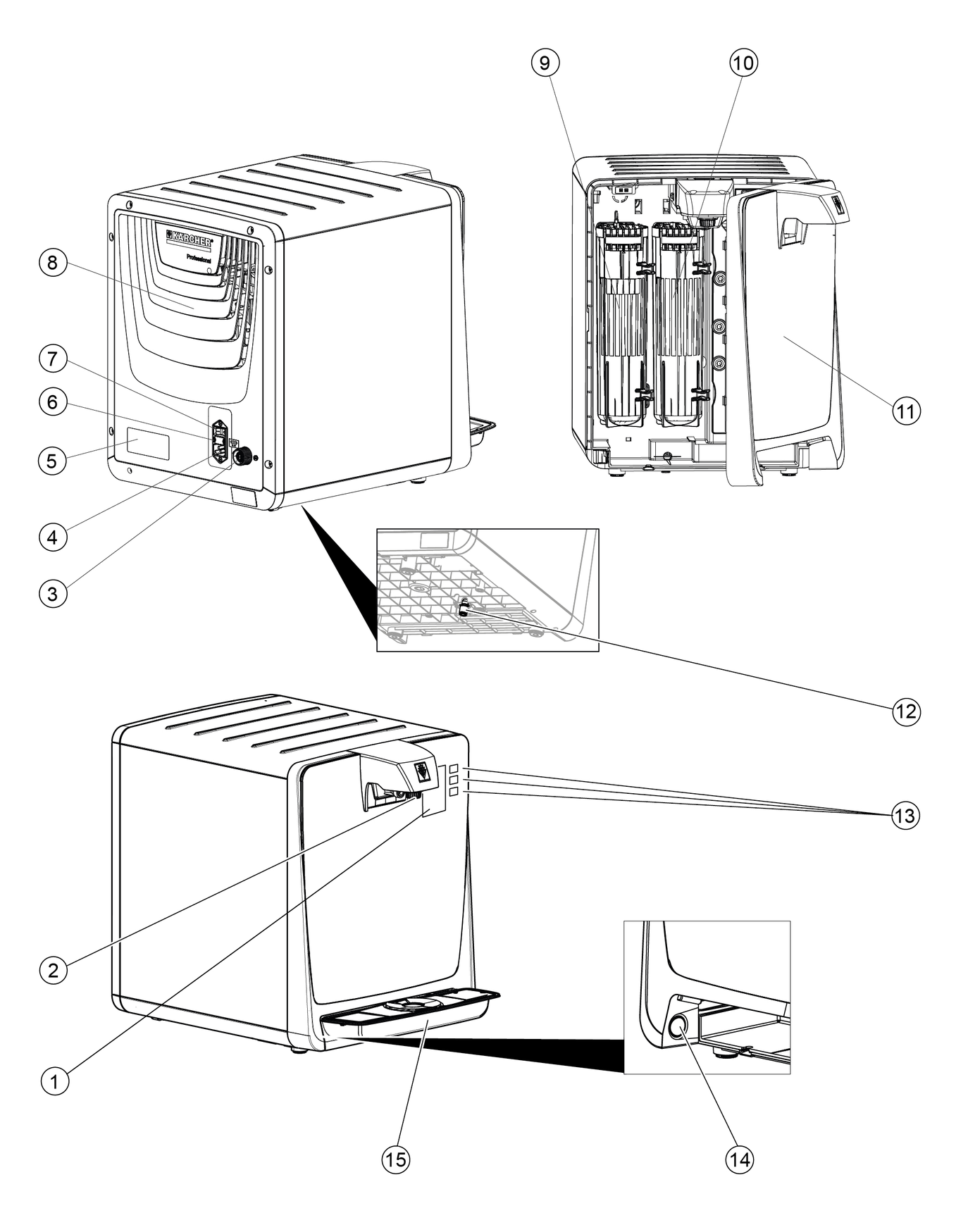 9
10
KÄRCHER
Professional
8
7
6
5
4
3
11
12
13
2
1
15
14