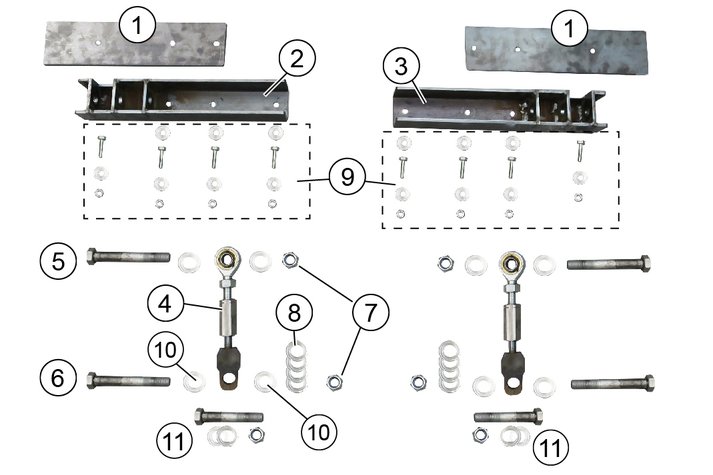 1
2
1
3
9
5
4
8
7
10
6
10
11
11