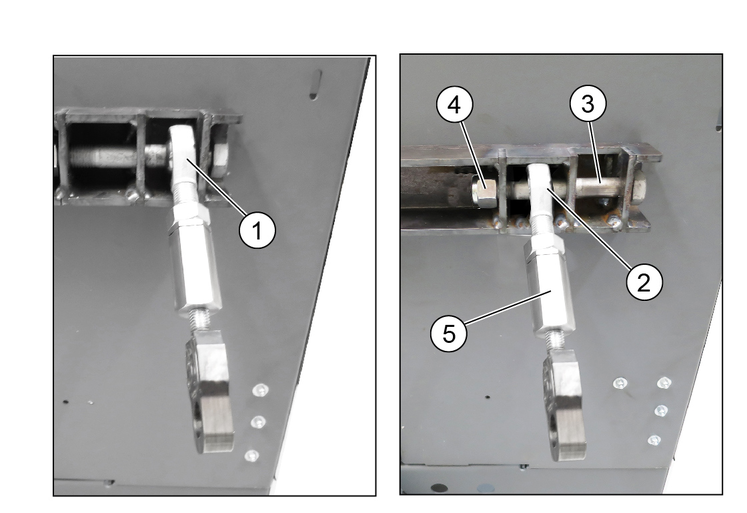 1
4
3
2
5