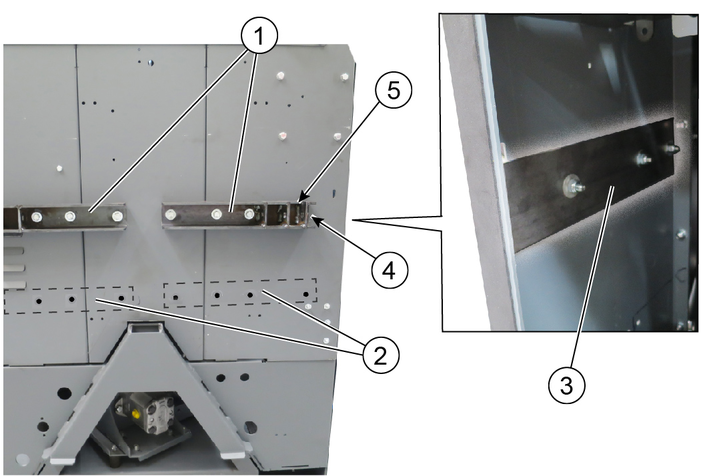 1
5
4
2
3