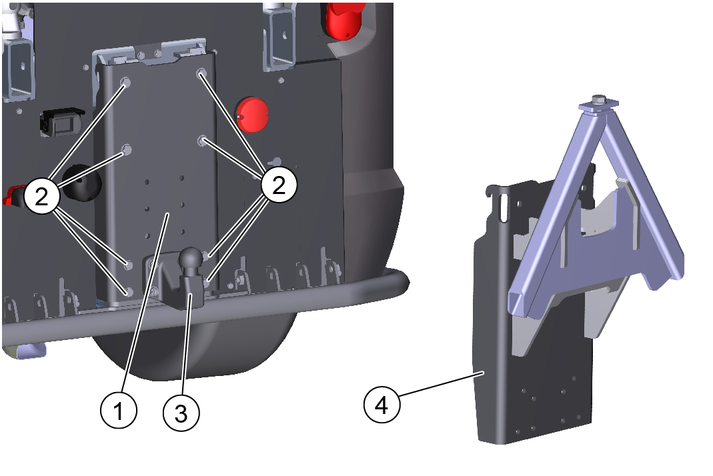 2
2
1
3
4