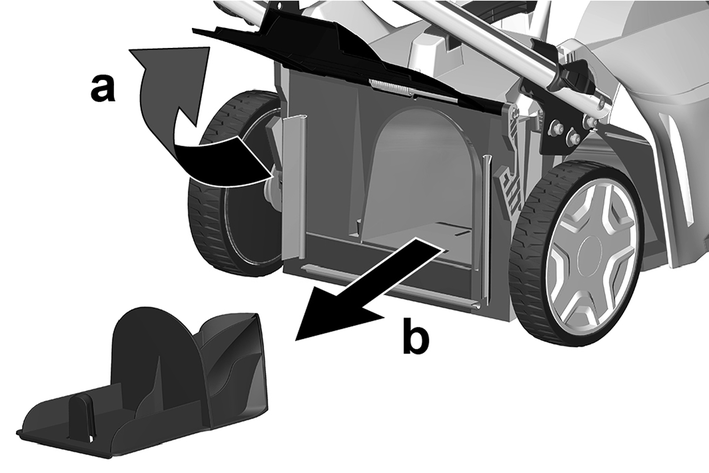 a

b