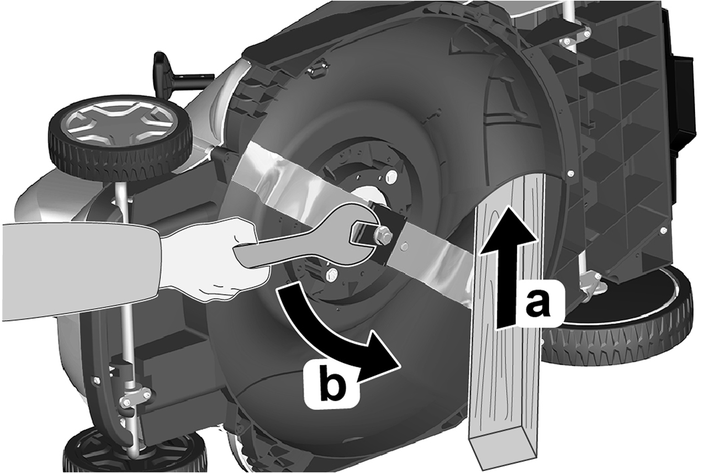 a
b