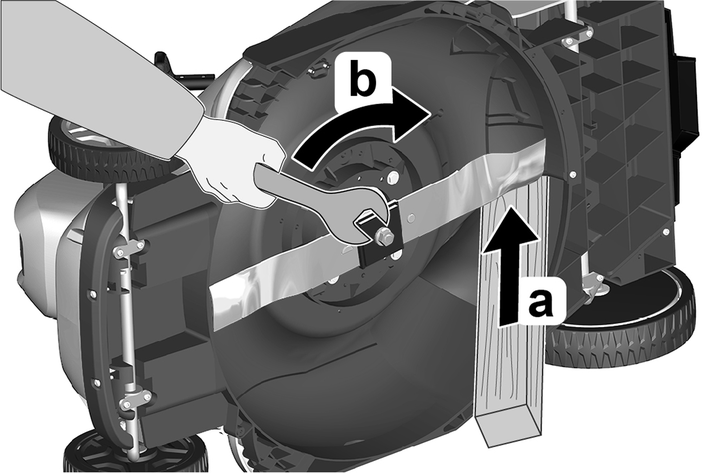 b
a