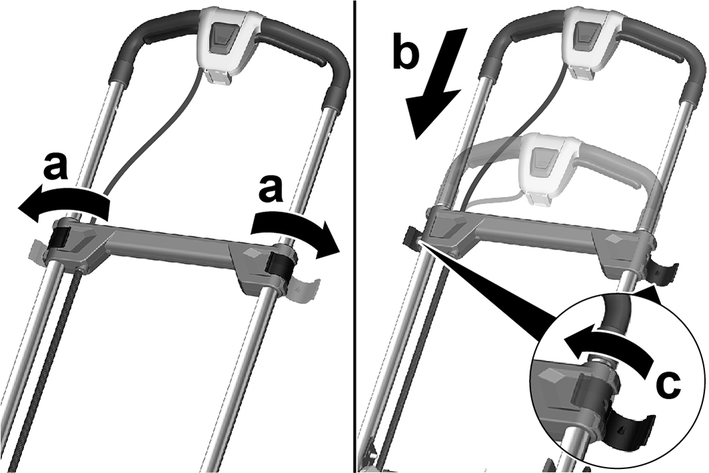 a
a
b
c