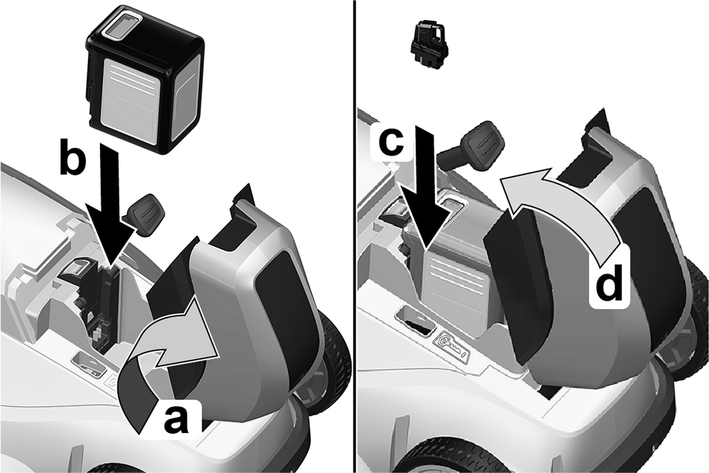 b
a
c
d