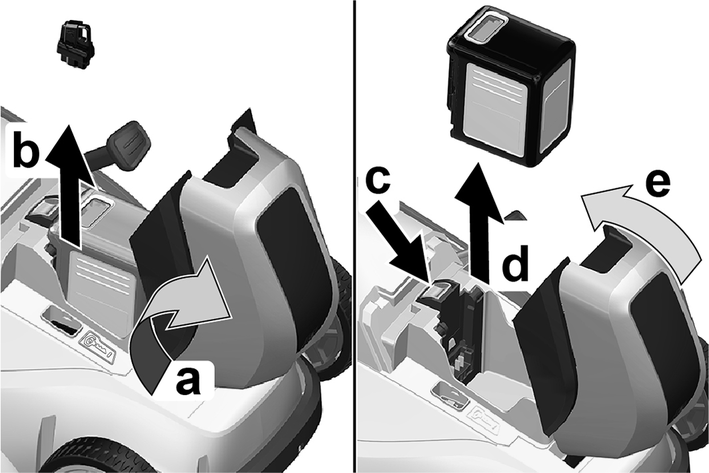 b
a
c
d
e