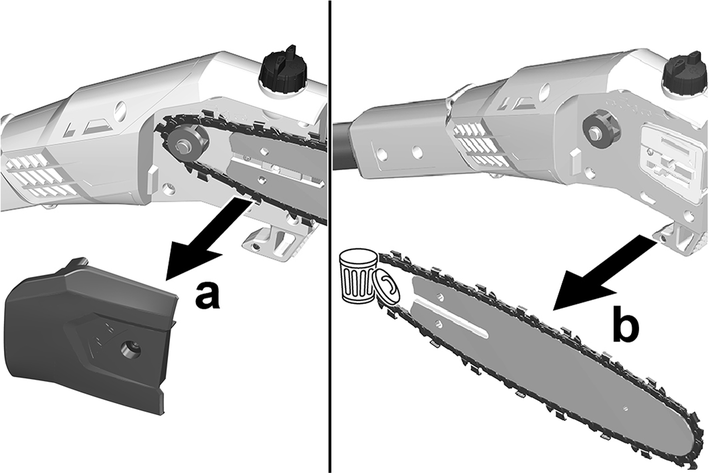 a

b