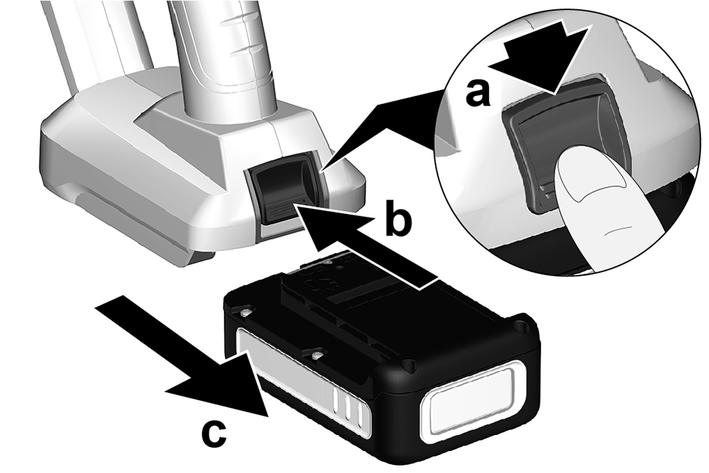 a
b
c