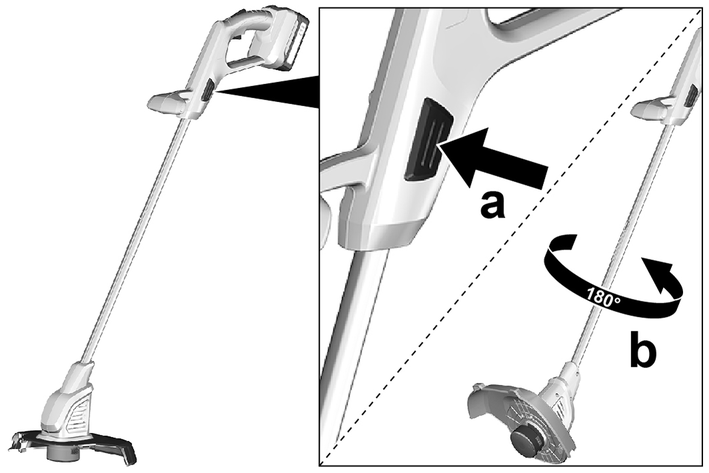 a

180°

b