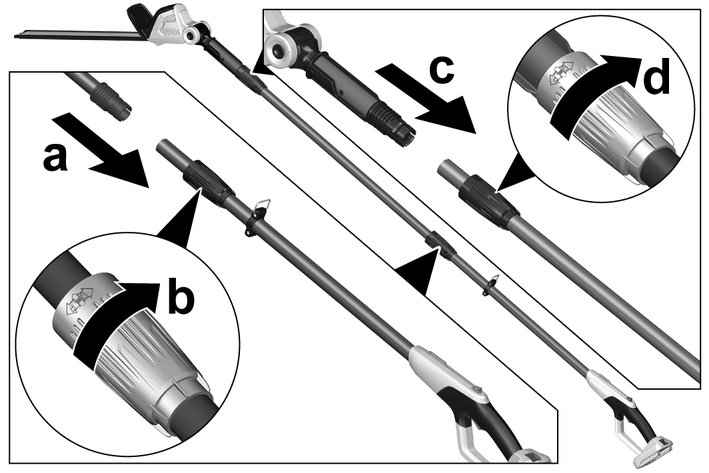 a
b
c
d