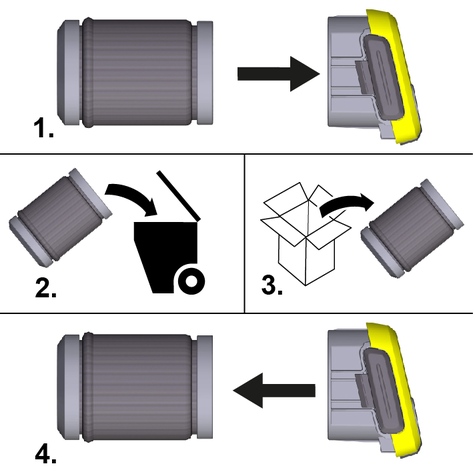 1.

2.

3.

4.