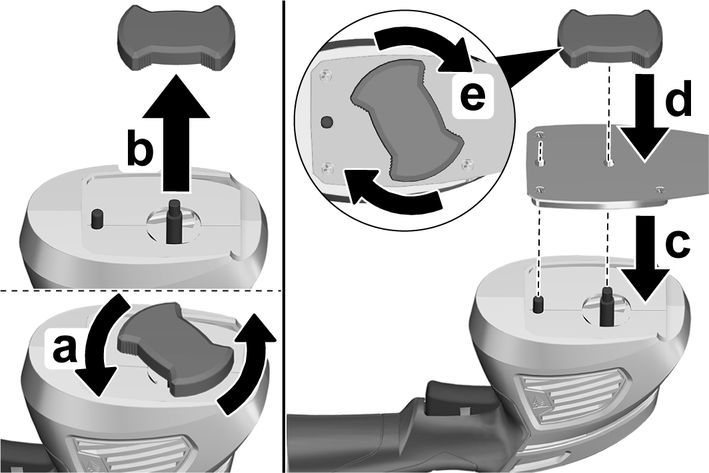 b
a
e
d
c