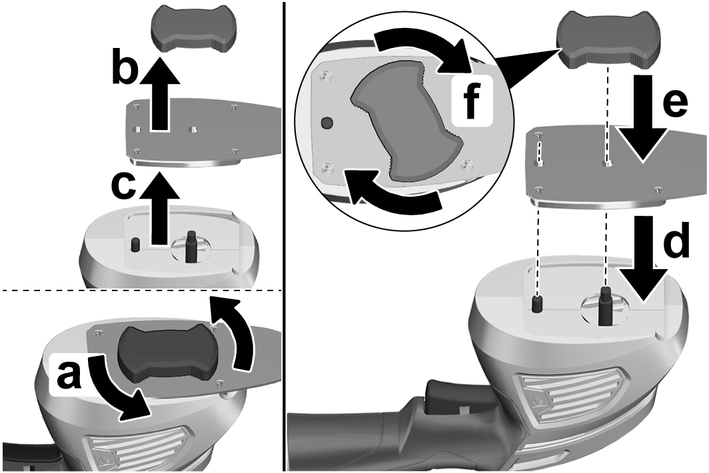 b
c
a
f
e
d