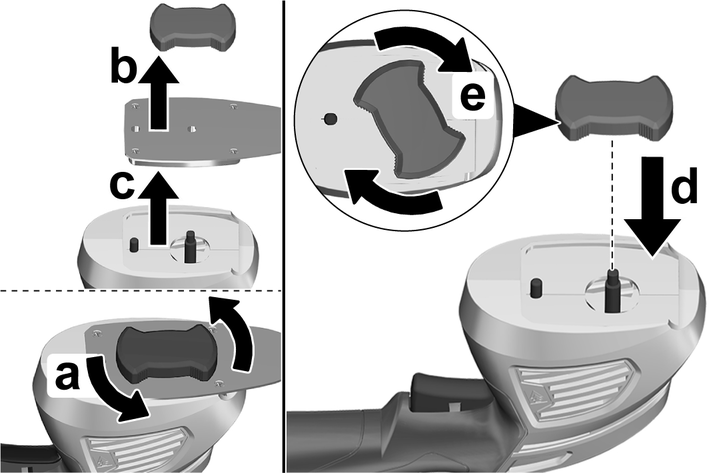 b
c
a
e
d