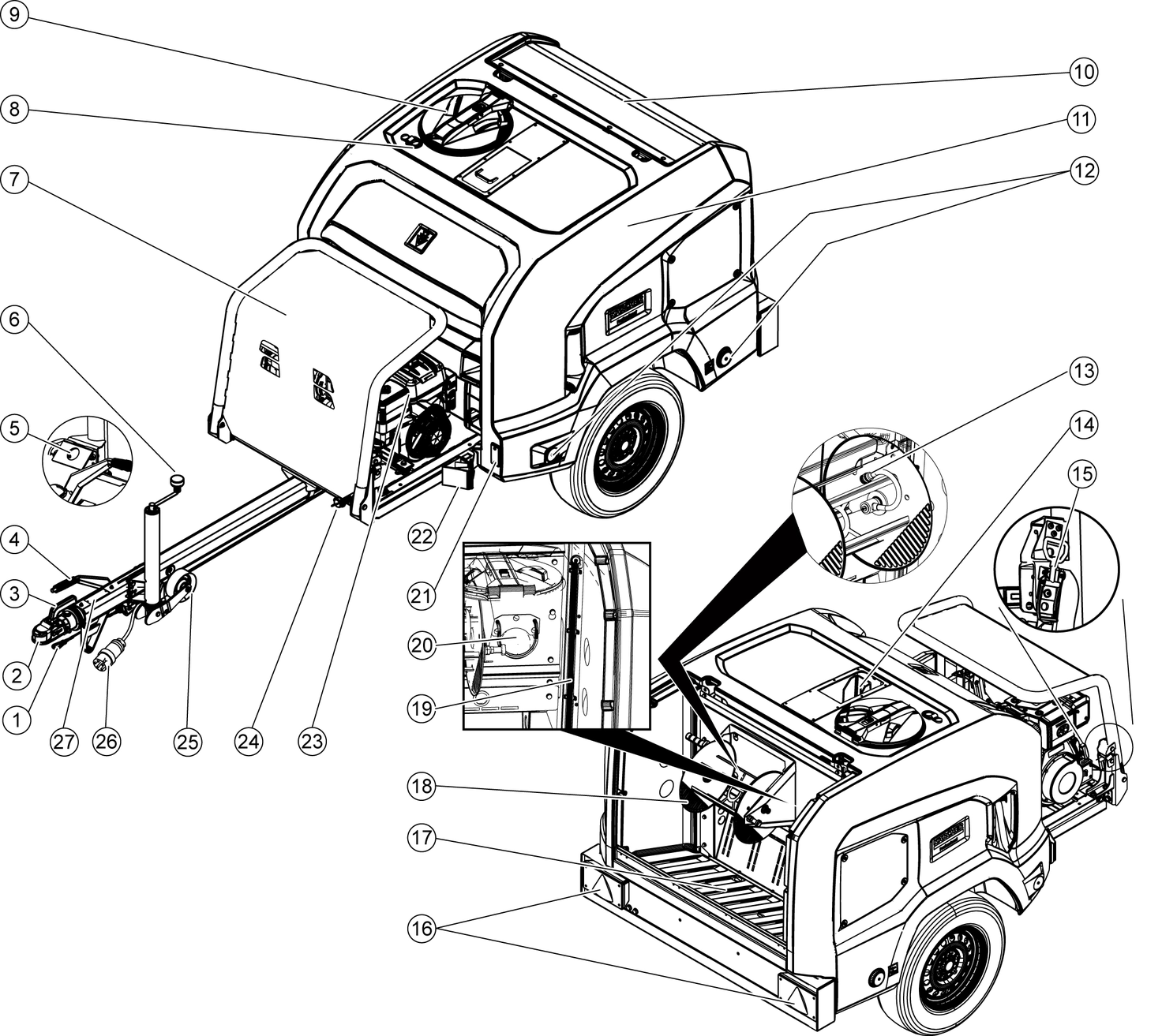 9
8
7
6
5
4
3
2
1
27
26
25
24
23
22
21
20
19
18
17
16
10
11
12
13
14
15