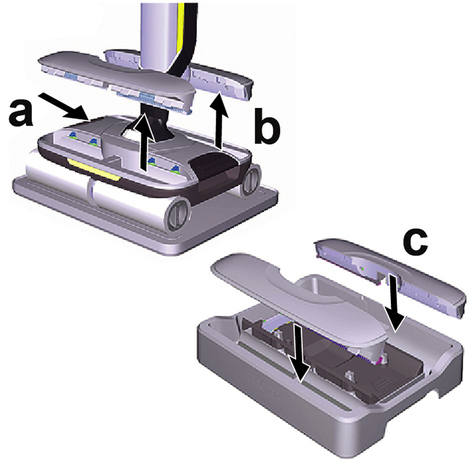 a
b
c