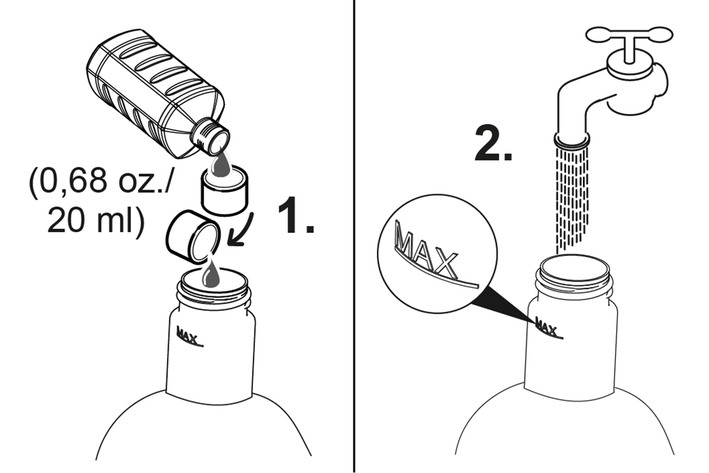 (0,68 oz./
20 ml)

1.

MAX

2.

MAX

MAX