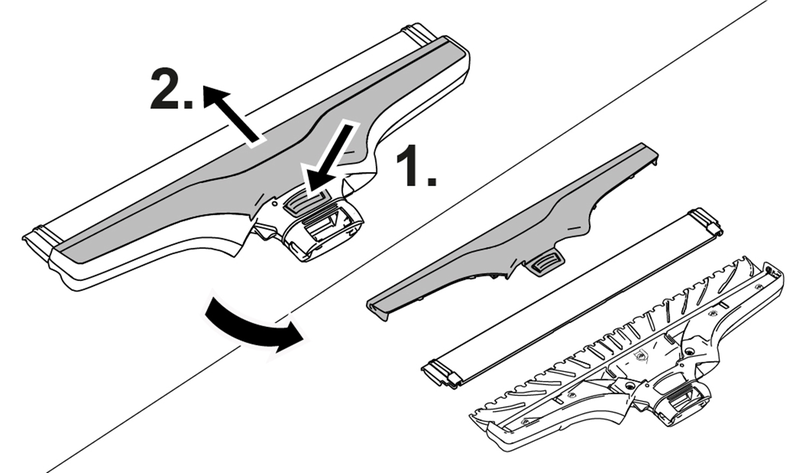 2.

1.