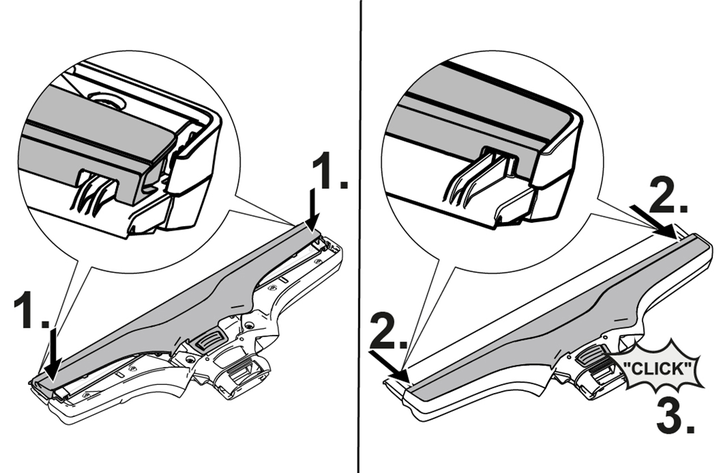 1.

1.

2.

2.

"CLICK"

3.