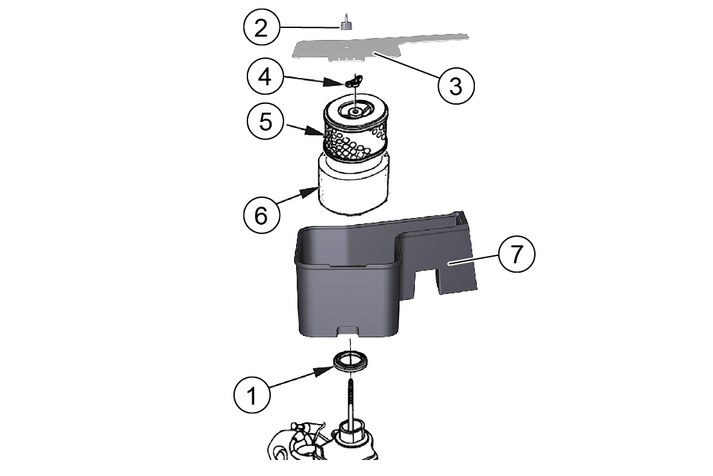 2
3
4
5
6
7
1