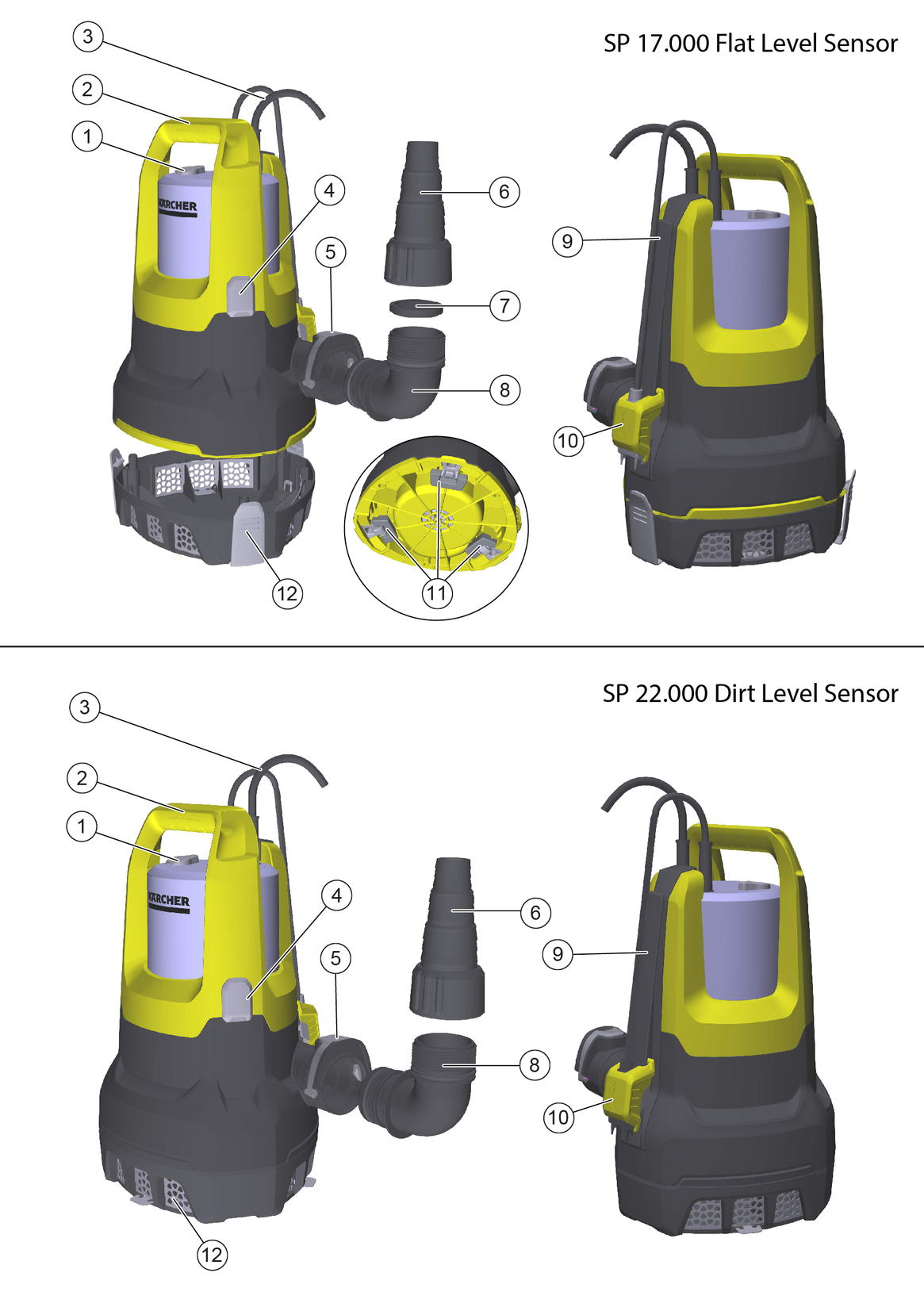 SP 17.000 Flat Level Sensor

3
2
1
KÄRCHER
4
5
6
7
8
9
10
11
12

SP 22.000 Dirt Level Sensor

3
2
1
KÄRCHER
4
5
6
8
9
10
12