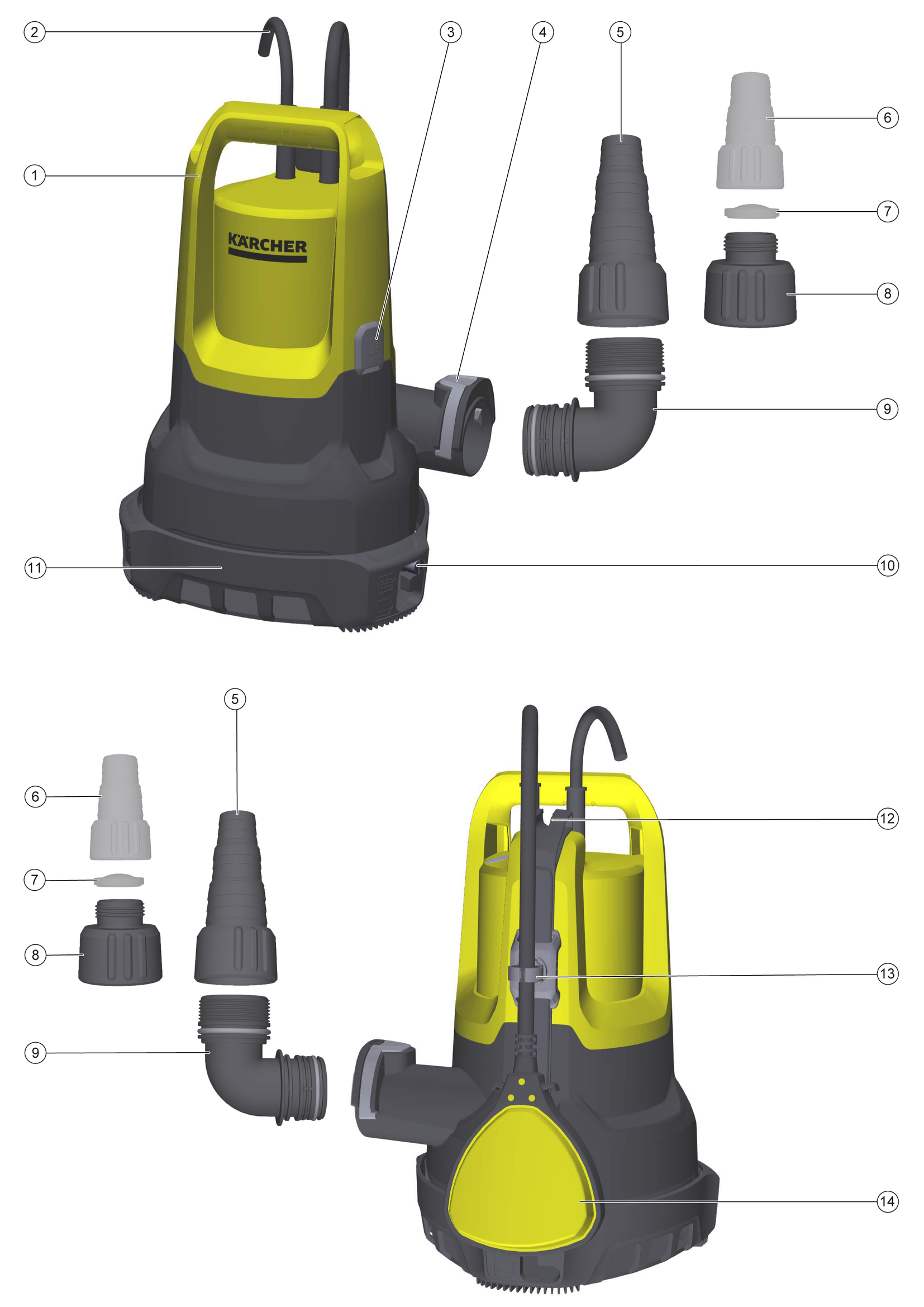 2
3
4
5
6
1
7
KÄRCHER
8
9
11
10
5
6
12
7
8
13
9
14