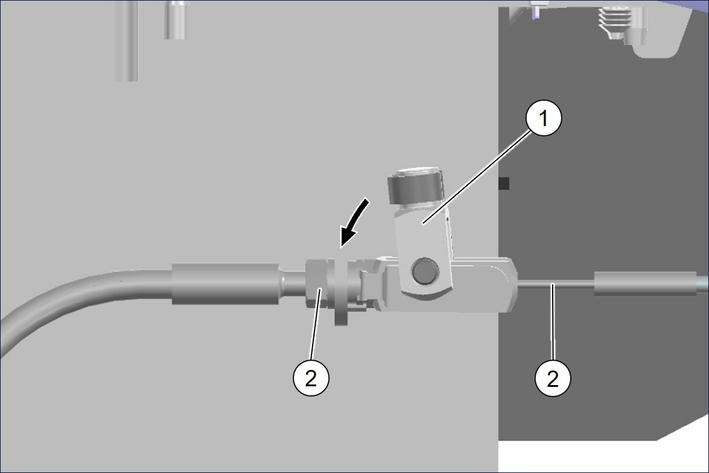 1
2
2