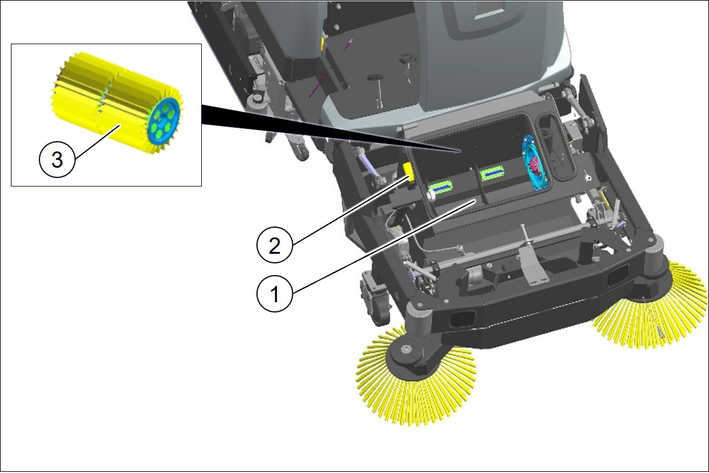 3
2
1