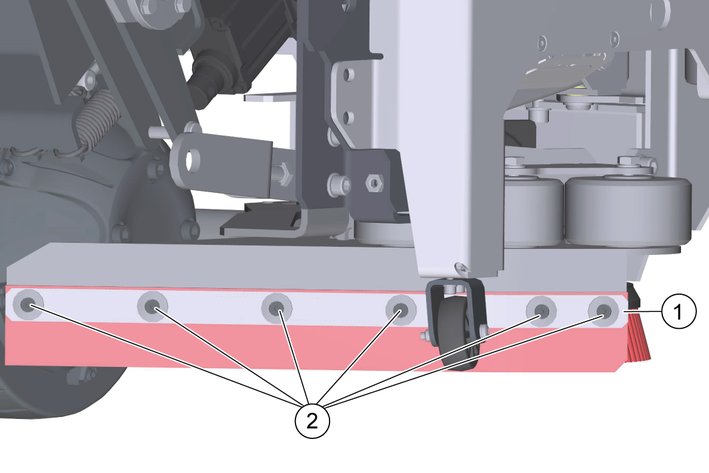 1
2