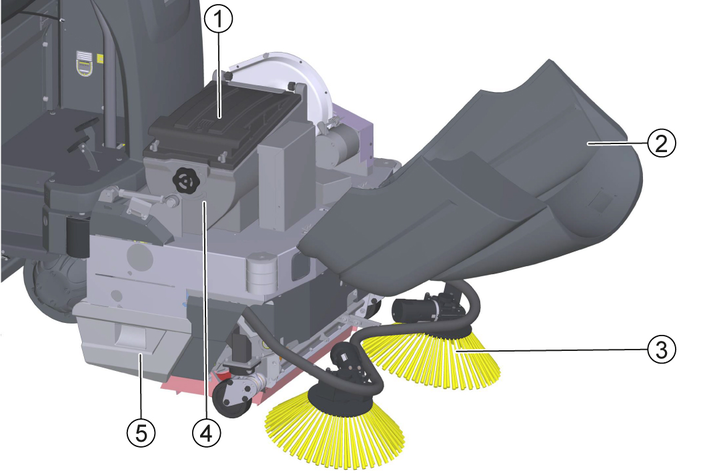 1
2
3
5
4