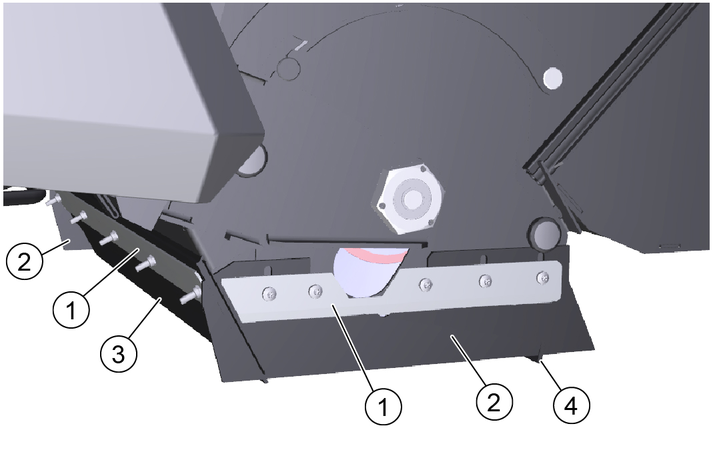 2
1
3
1
2
4