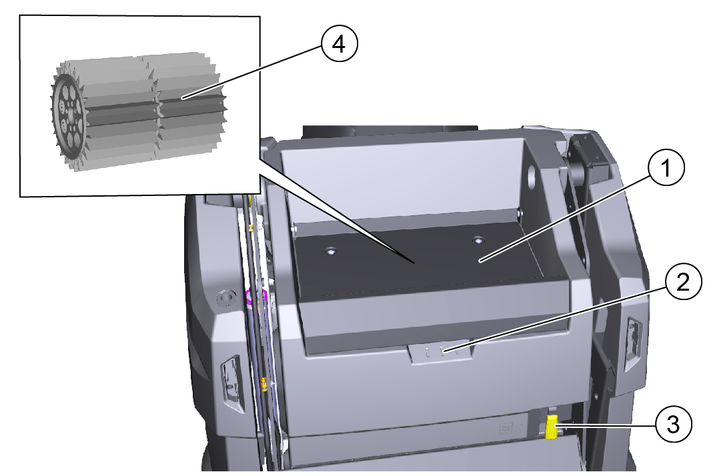 4
1
2
3