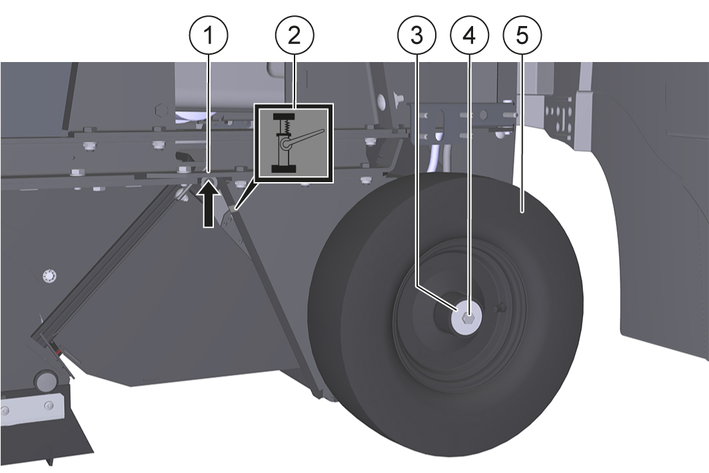 1
2
3
4
5