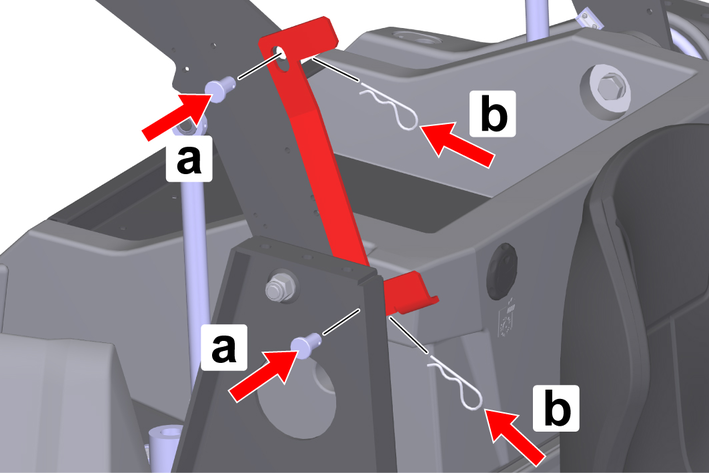 a

b

a

b