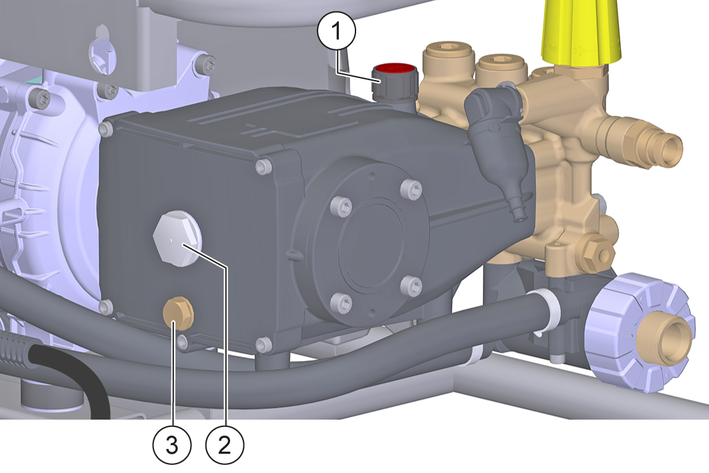 1
3
2