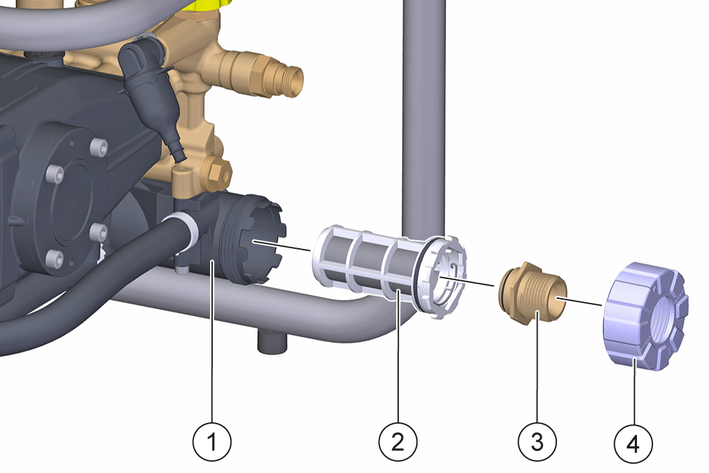 1
2
3
4