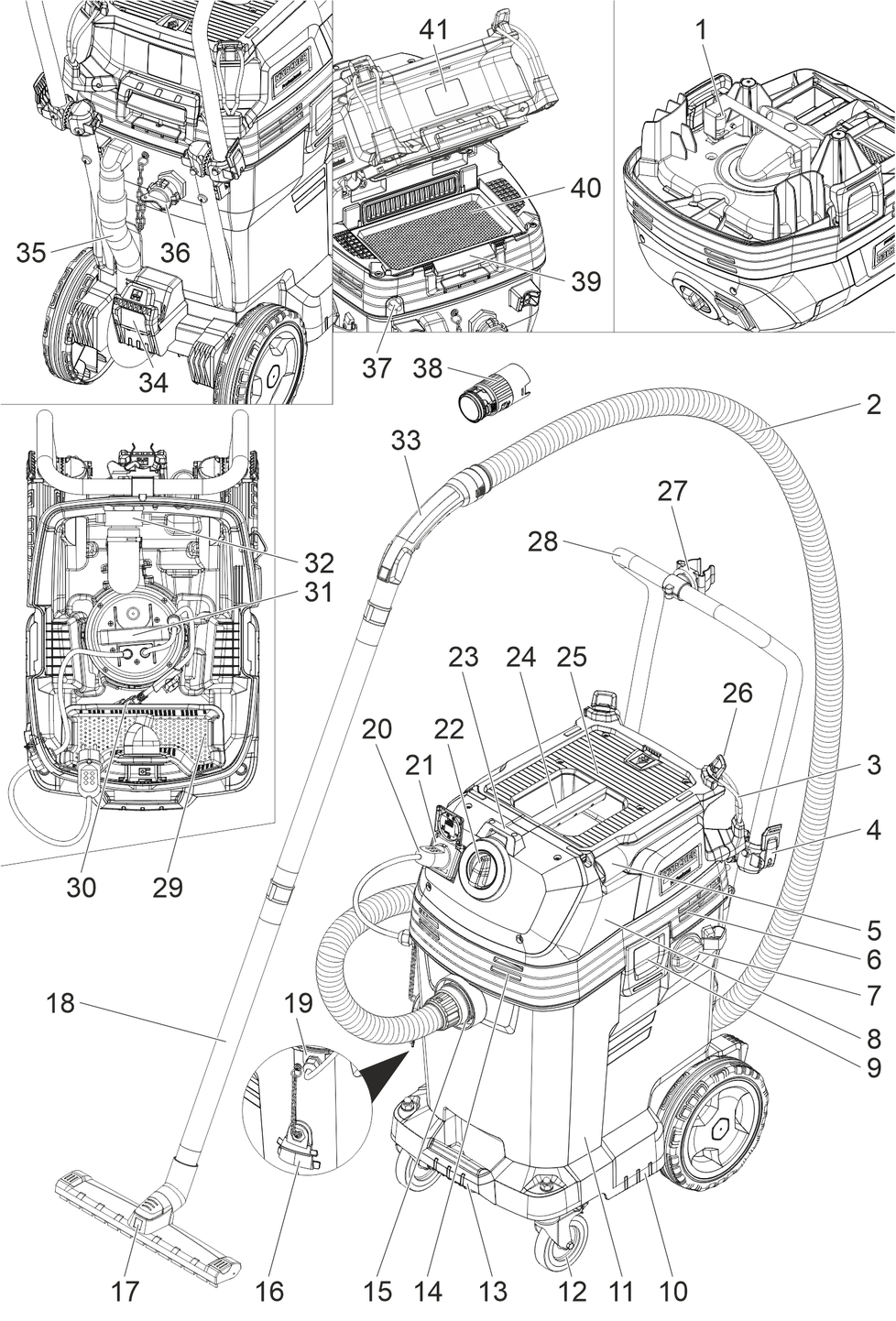 41
1
40
35
36
39
34
37
38
2
33
27
28
32
31
23
24
25
26
20
22
21
3
4
30
29
5
6
7
8
9
18
19
17
16
15
14
13
12
11
10