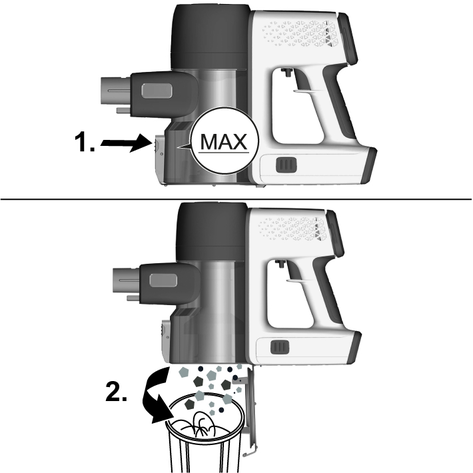 1.

MAX

2.