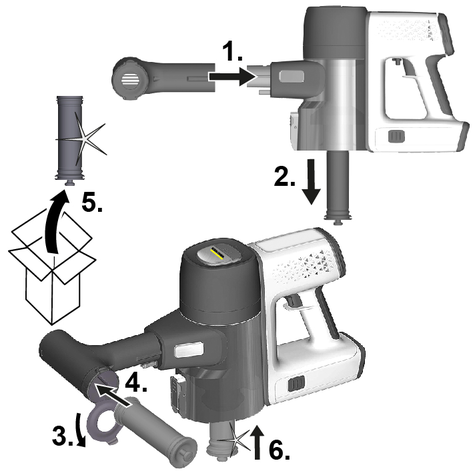 1.

2.

5.

4.

3.

6.