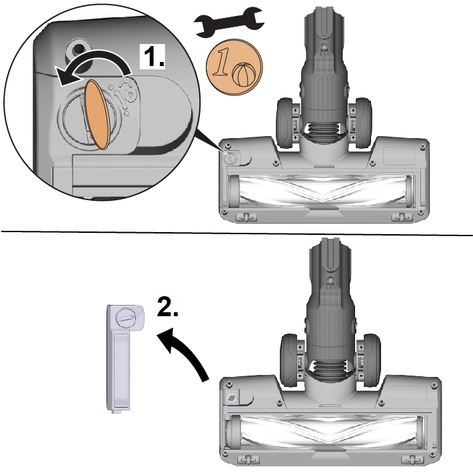 1.

1

2.