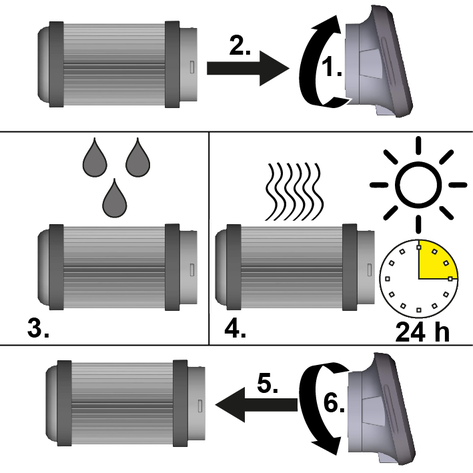 2.
1.
3.
4.
24 h
5.
6.