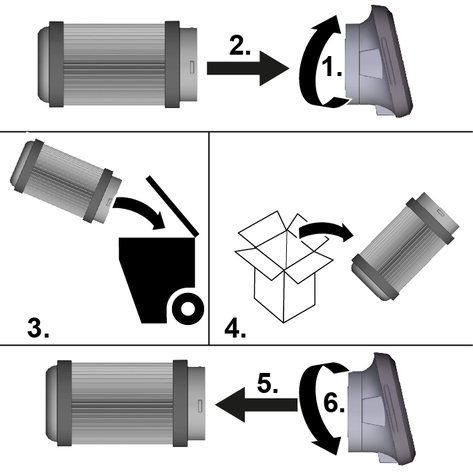 2.

1.

3.

4.

5.

6.