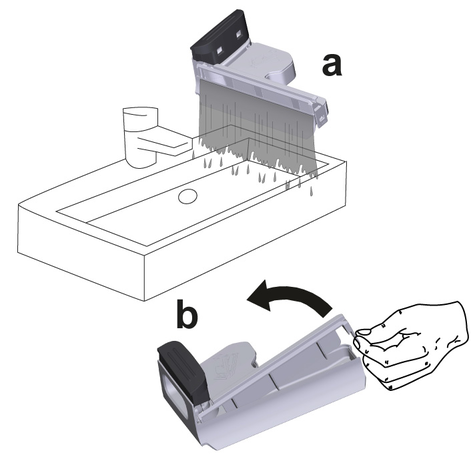 a

b