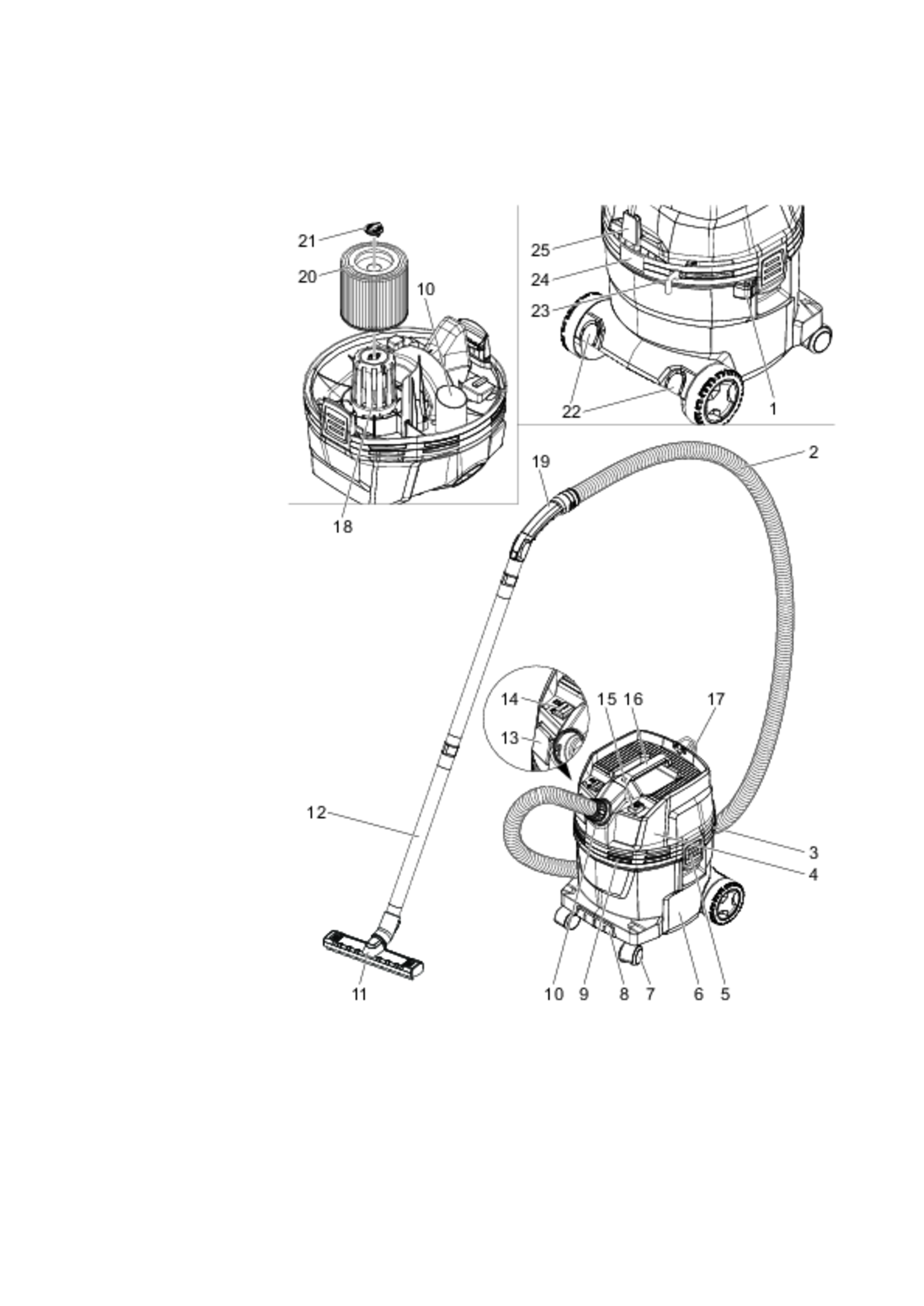 21
20
10
18
25
24
23
22
1
19
2
14
13
15
16
17
12
3
4
11
10
9
8
7
6
5