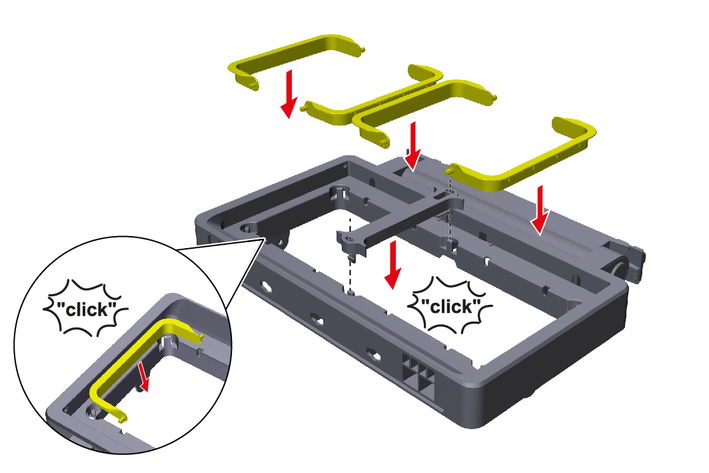 "click"

"click"