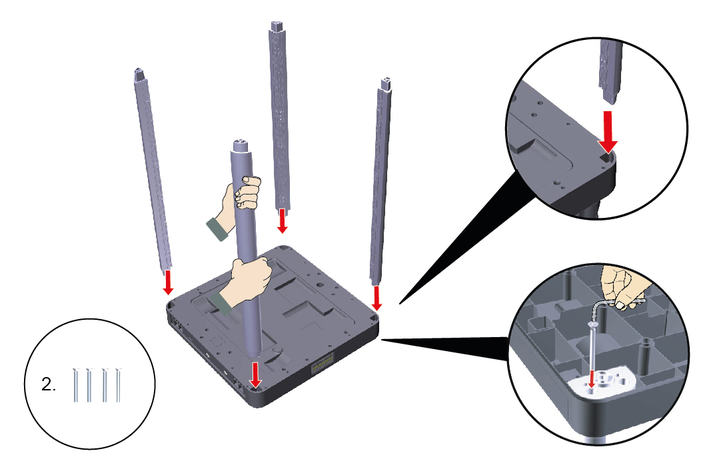 2.